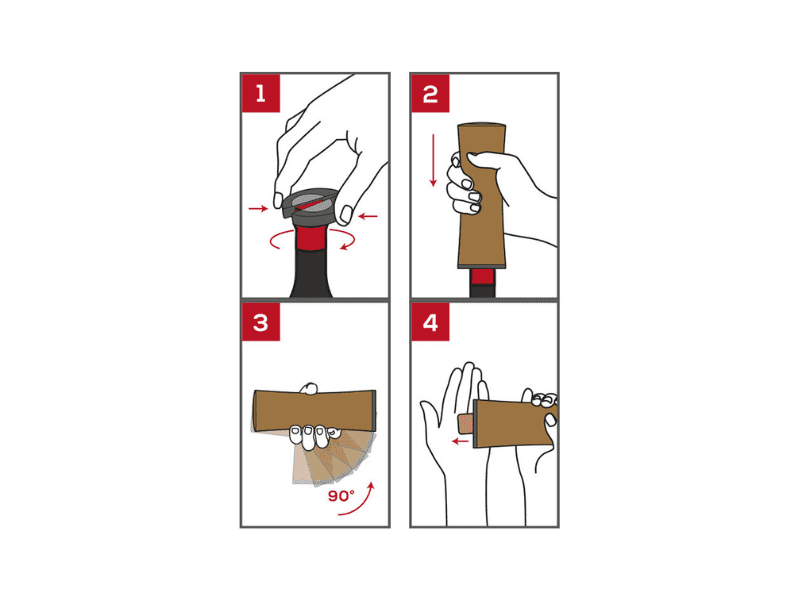 1

2

3

90°

4