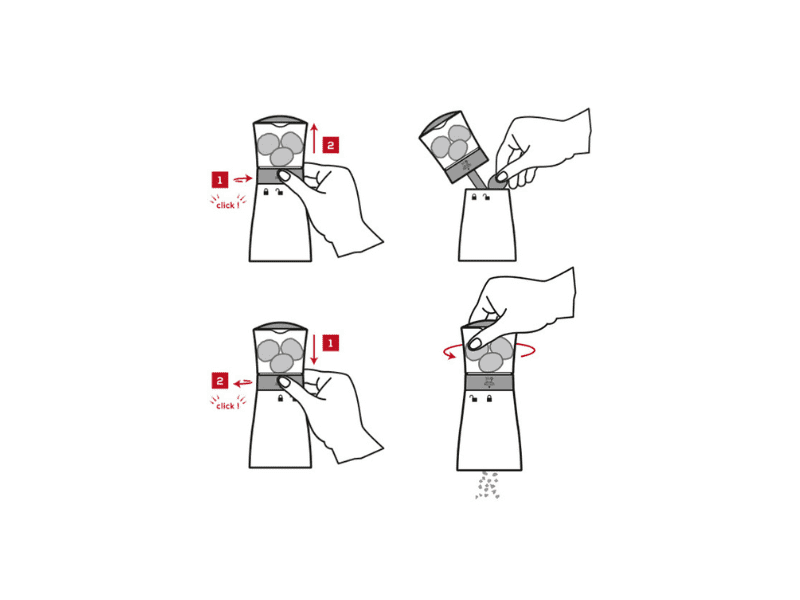 2
1
click !

1
2
click !