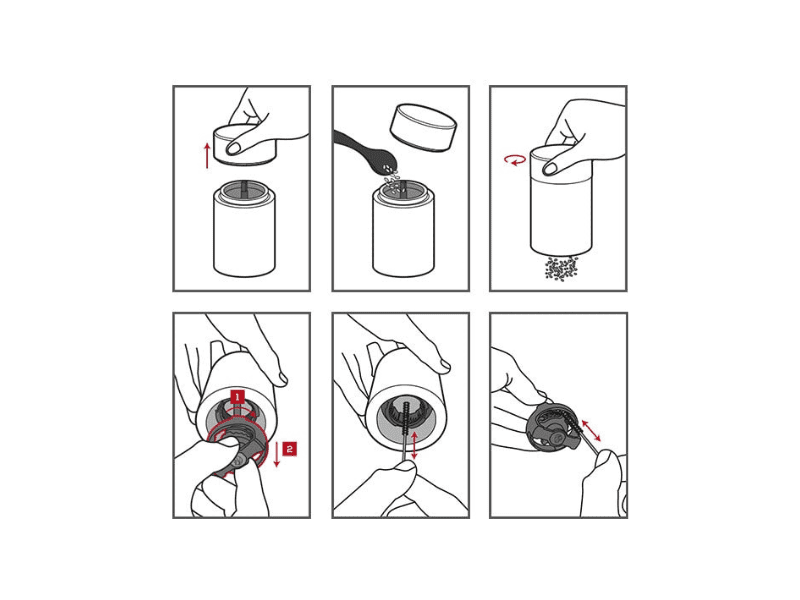 1
2